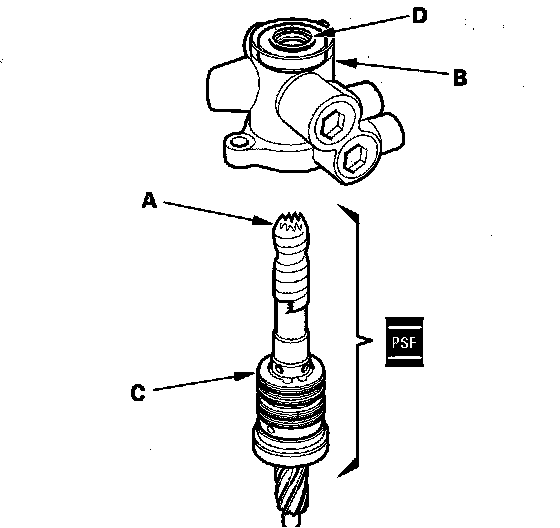 D

B

A

PSF

C