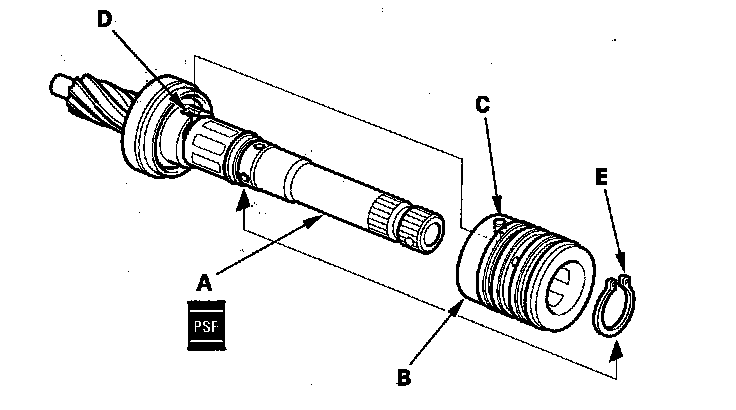 D
C
E
A
PSF
B