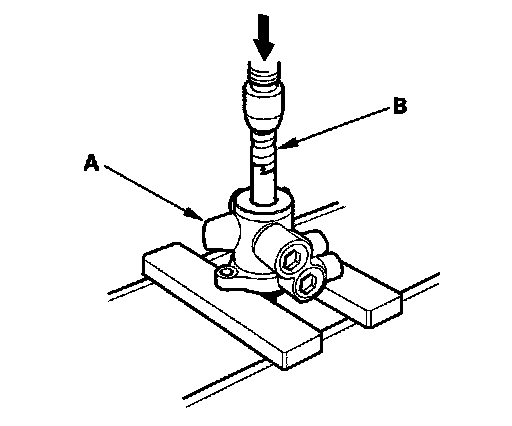 B
A