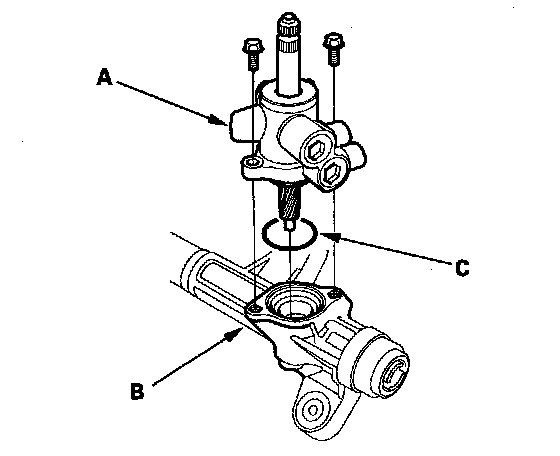 A

C

B