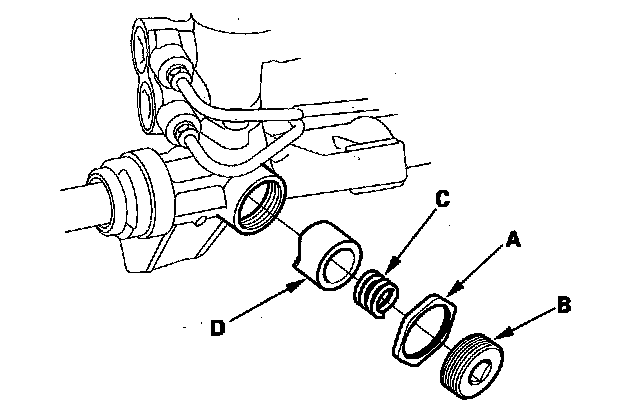 C
A
B
D