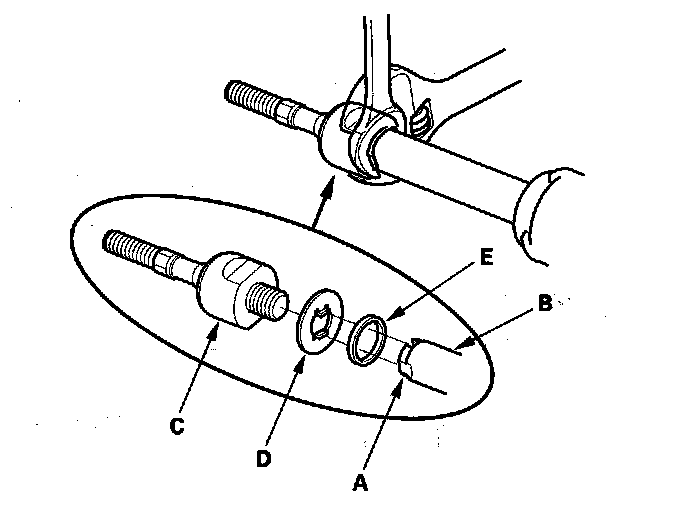 E
B
C
D
A