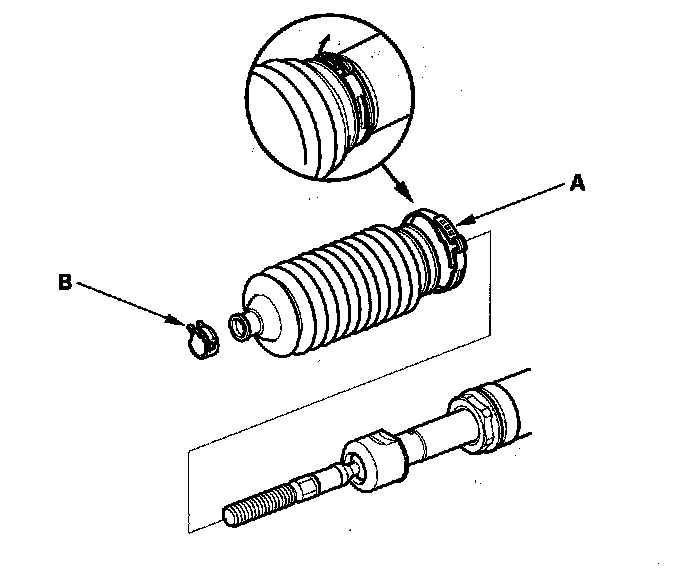 A

B