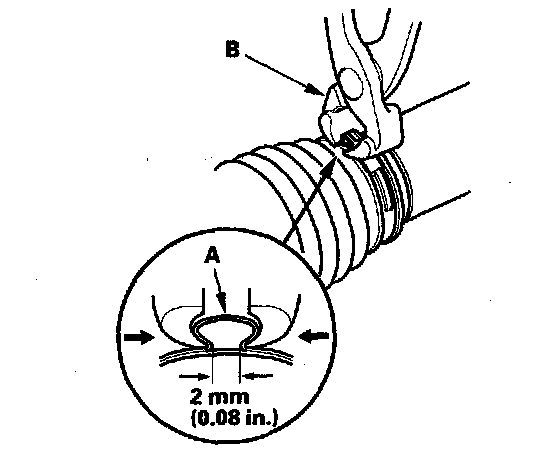 B

A

2 mm
(0.08 in.)