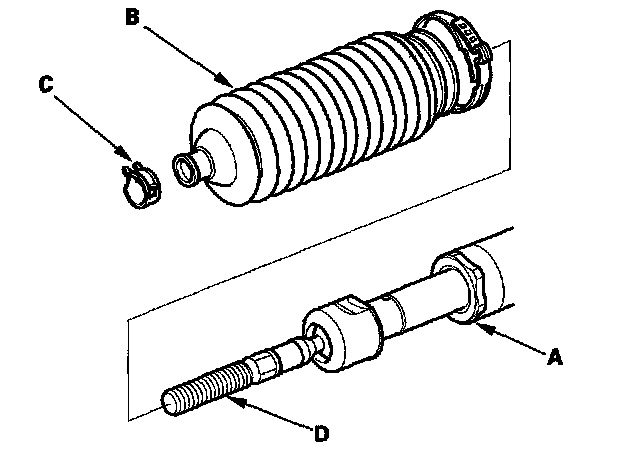 B

C

A

D