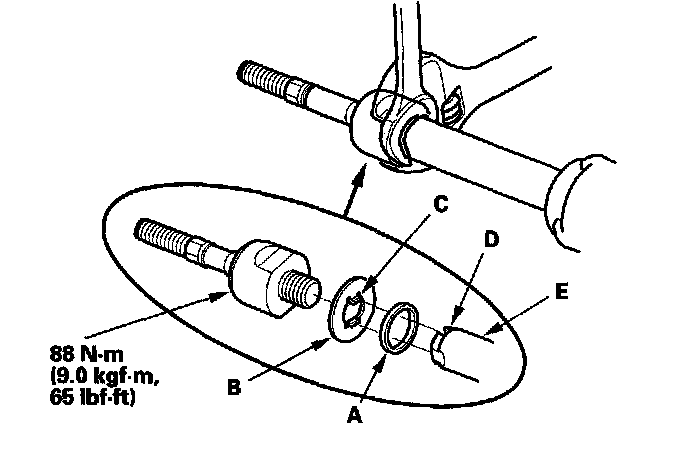 C
D
E
88 N·m
(9.0 kgf·m,
65 lbf·ft)
B
A