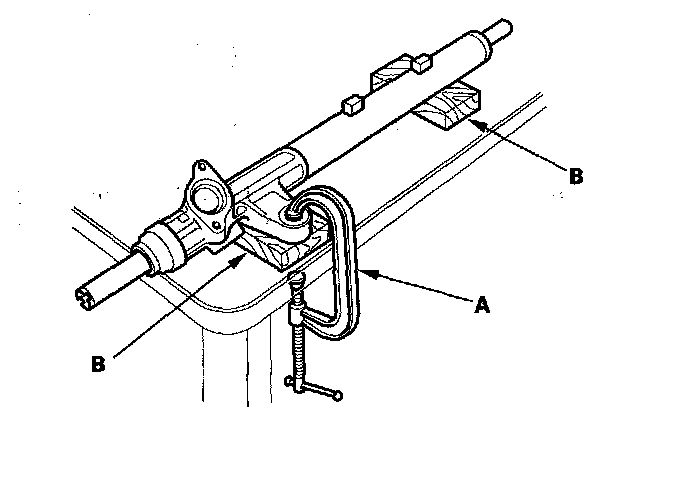 B

A

B