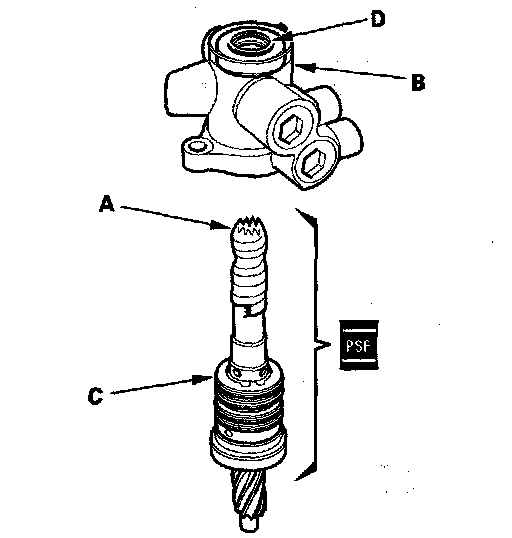 D
B
A
PSF
C