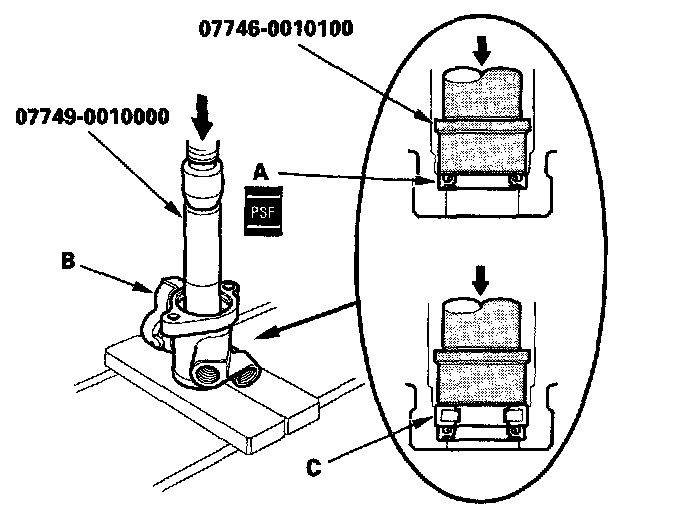 07746-0010100

07749-0010000

A

PSF

B

C