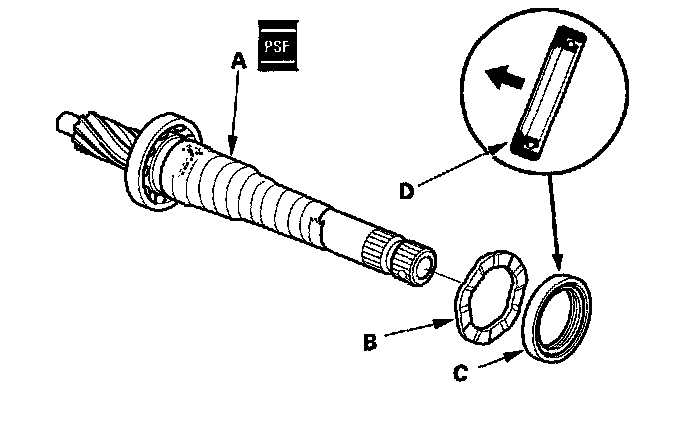 PSF

A

D

B

C