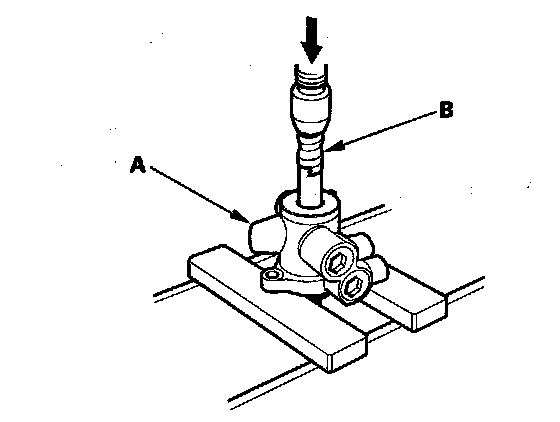 B
A