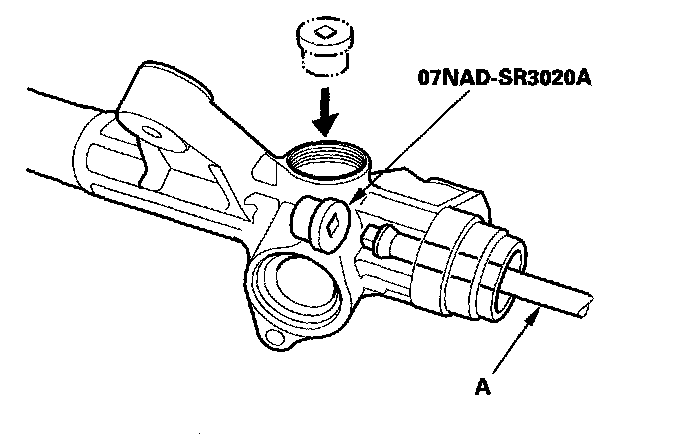 07NAD-SR3020A

A