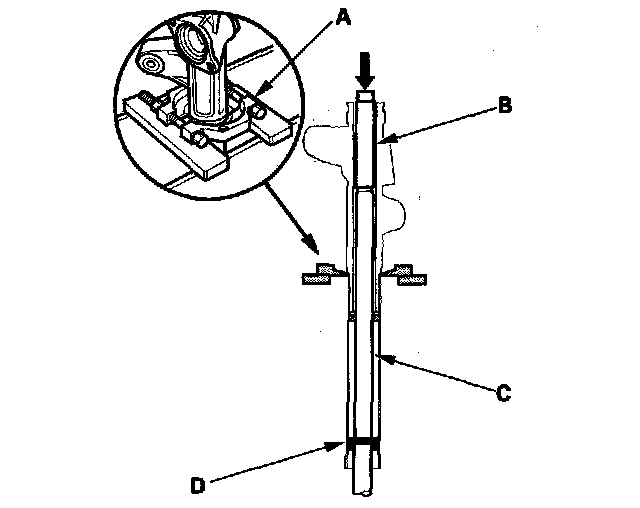 A
B
C
D