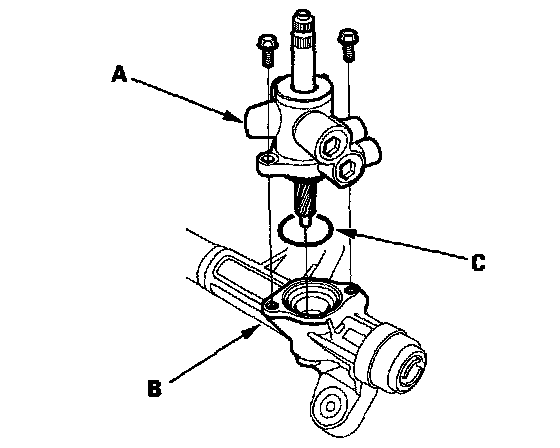 A

C

B