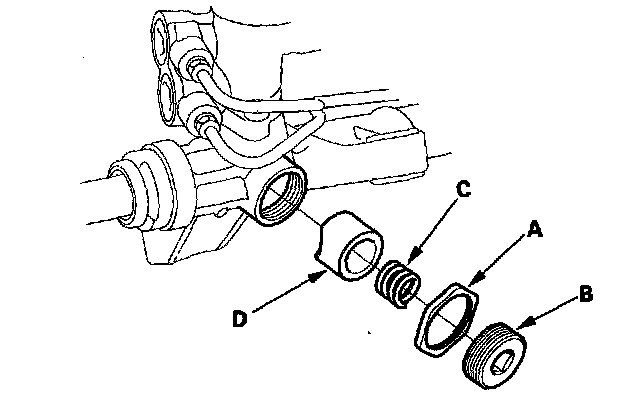 C
A
B
D