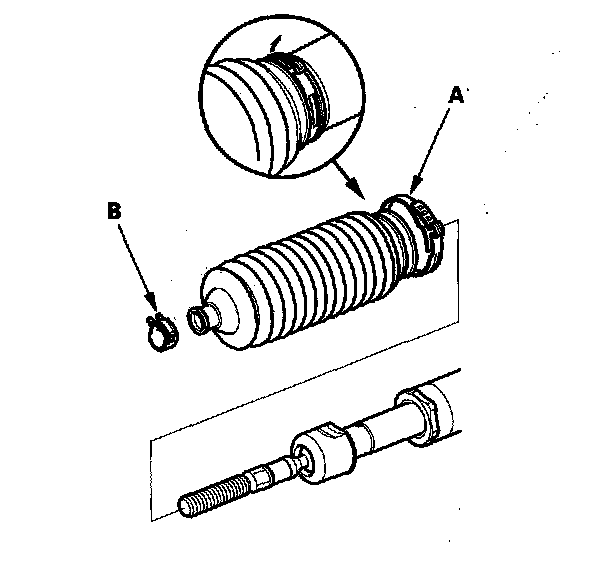 A

B