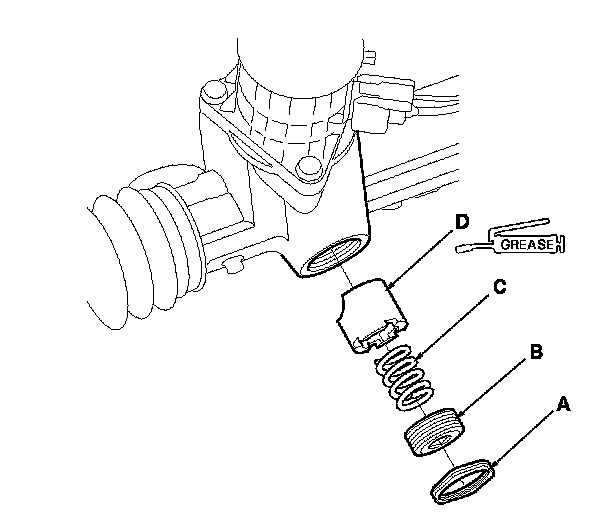 D
GREASE
C
B
A