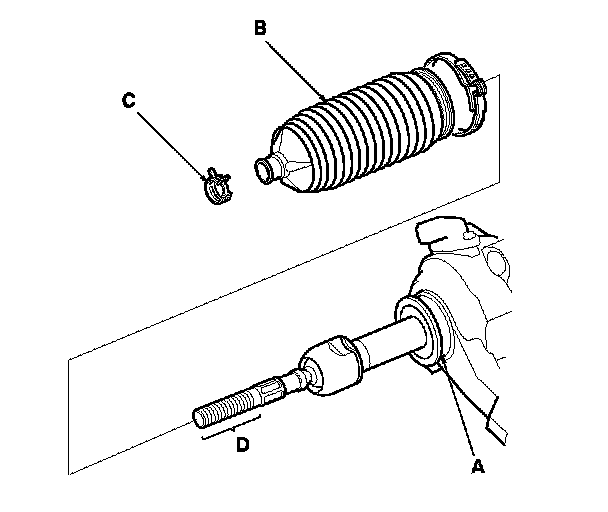 B
C
D
A