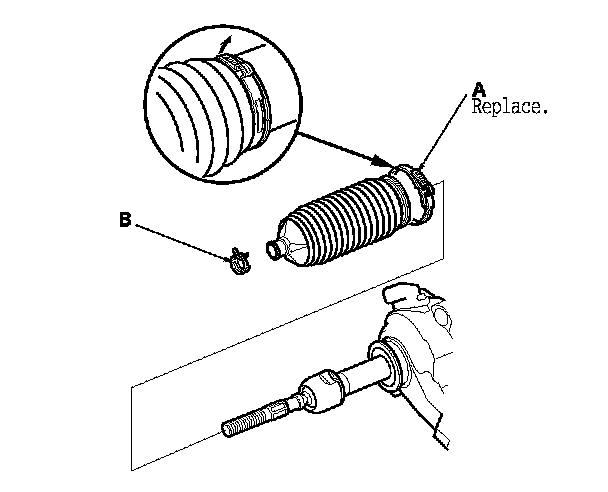 A
Replace.

B