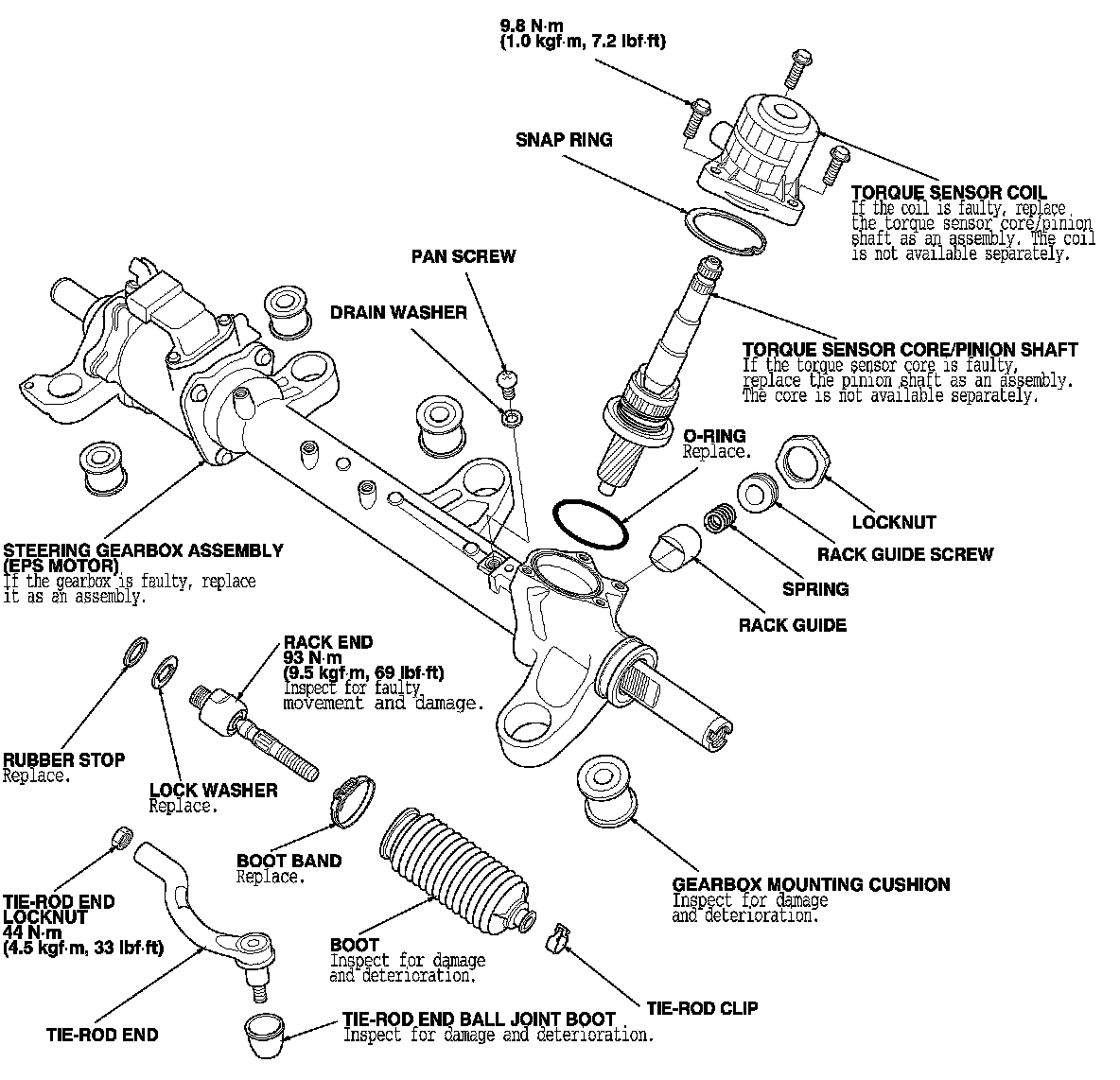 9.8 N·m
(1.0 kgf·m, 7.2 lbf·ft)

SNAP RING

TORQUE SENSOR COIL
If the coil is faulty, replace the torque sensor core/pinion shaft as an assembly. The coil is not available separately.

PAN SCREW

DRAIN WASHER

TORQUE SENSOR CORE/PINION SHAFT
If the torque sensor core is faulty, replace the pinion shaft as an assembly. The core is not available separately.

O-RING
Replace.

LOCKNUT

RACK GUIDE SCREW

SPRING

RACK GUIDE

STEERING GEARBOX ASSEMBLY (EPS MOTOR)
If the gearbox is faulty, replace it as an assembly.

RACK END
93 N·m
(9.5 kgf·m, 69 lbf·ft)
Inspect for faulty movement and damage.

RUBBER STOP
Replace.

LOCK WASHER
Replace.

BOOT BAND
Replace.

GEARBOX MOUNTING CUSHION
Inspect for damage and deterioration.

TIE-ROD END LOCKNUT
44 N·m
(4.5 kgf·m, 33 lbf·ft)

BOOT
Inspect for damage and deterioration.

TIE-ROD CLIP

TIE-ROD END

TIE-ROD END BALL JOINT BOOT
Inspect for damage and deterioration.