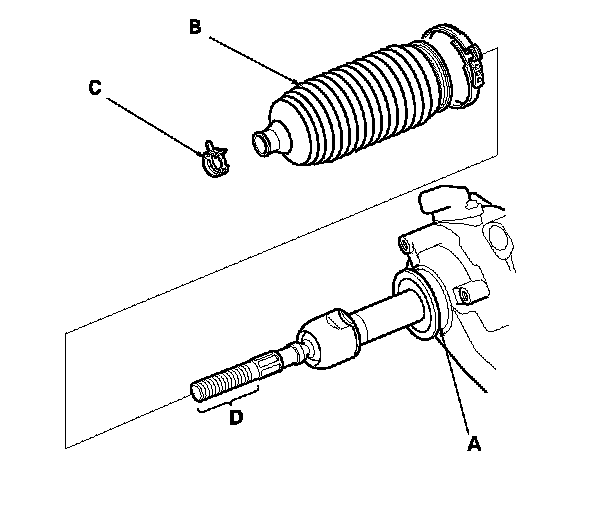 B

C

D

A