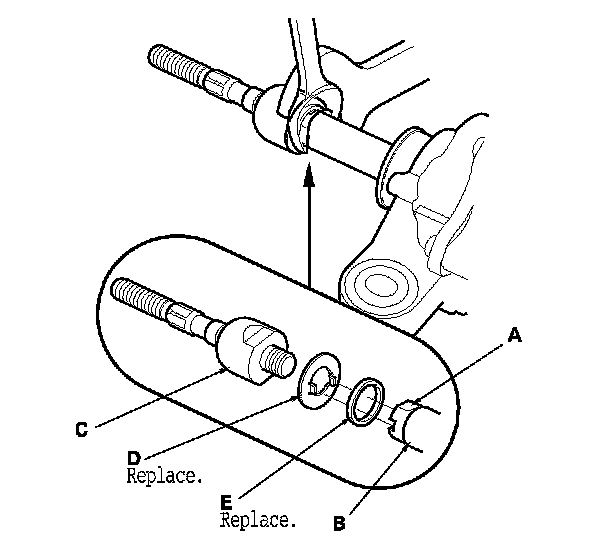 A

C

D
Replace.

E
Replace.

B