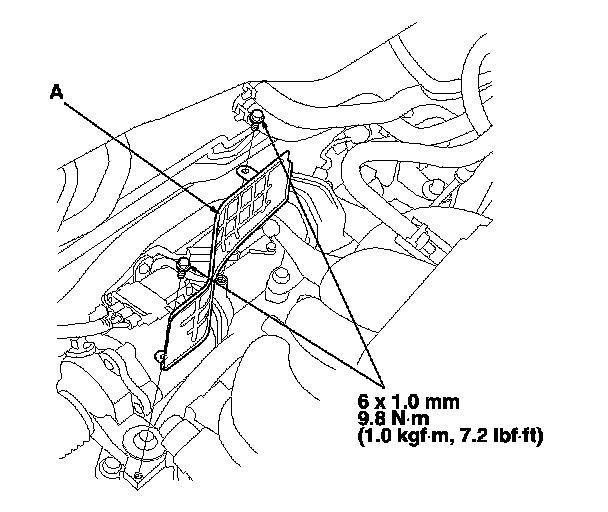 A

6 x 1.0 mm
9.8 N·m
(1.0 kgf·m, 7.2 lbf·ft)