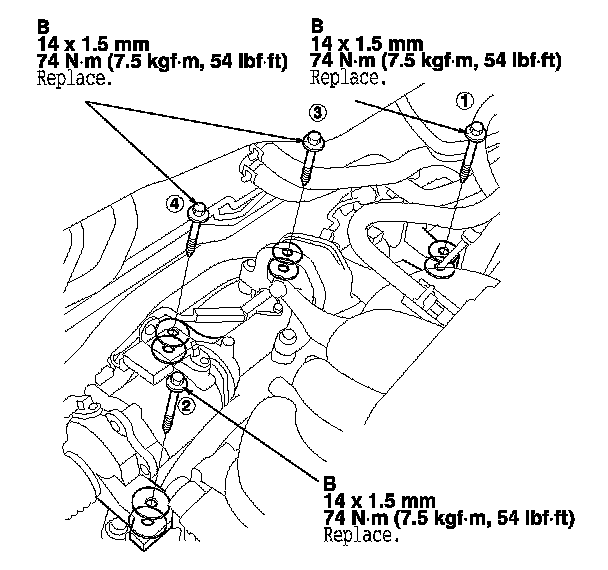 B
14 x 1.5 mm
74 N·m (7.5 kgf·m, 54 lbf·ft)
Replace.

B
14 x 1.5 mm
74 N·m (7.5 kgf·m, 54 lbf·ft)
Replace.

③

①

④

②

B
14 x 1.5 mm
74 N·m (7.5 kgf·m, 54 lbf·ft)
Replace.