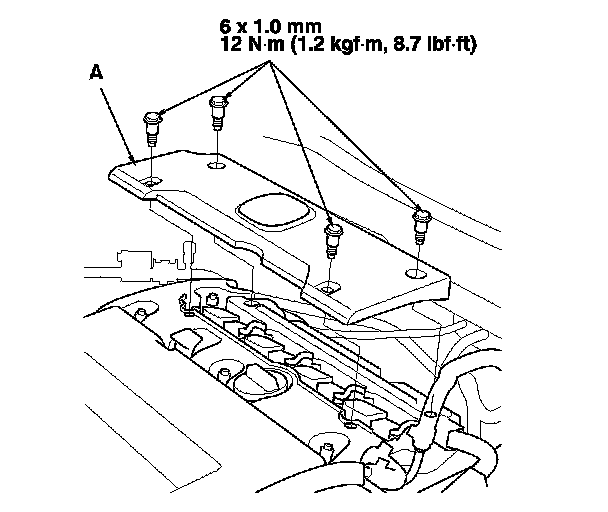 6 x 1.0 mm
12 N·m (1.2 kgf·m, 8.7 lbf·ft)

A