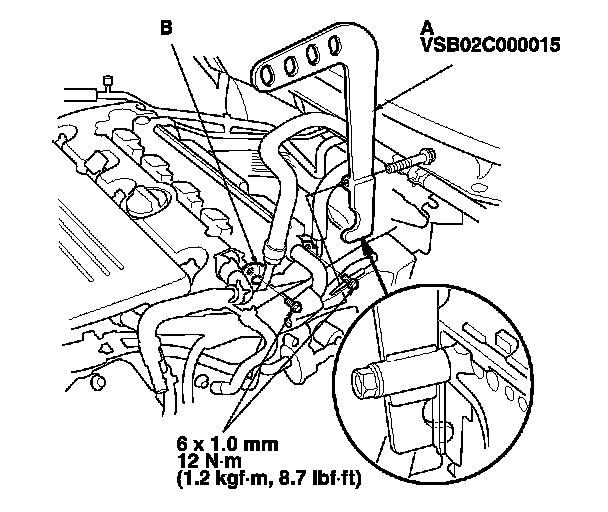 B

A
VSB02C000015

6 x 1.0 mm
12 N·m
(1.2 kgf·m, 8.7 lbf·ft)