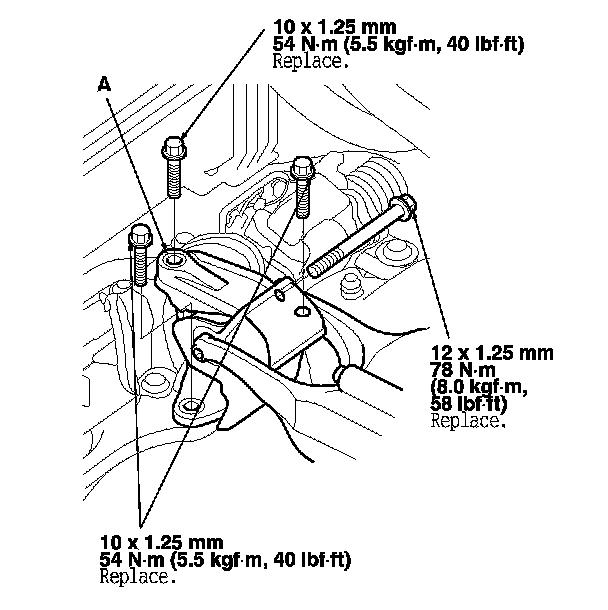 10 x 1.25 mm
54 N·m (5.5 kgf·m, 40 lbf·ft)
Replace.

A

12 x 1.25 mm
78 N·m
(8.0 kgf·m,
58 lbf·ft)
Replace.

10 x 1.25 mm
54 N·m (5.5 kgf·m, 40 lbf·ft)
Replace.