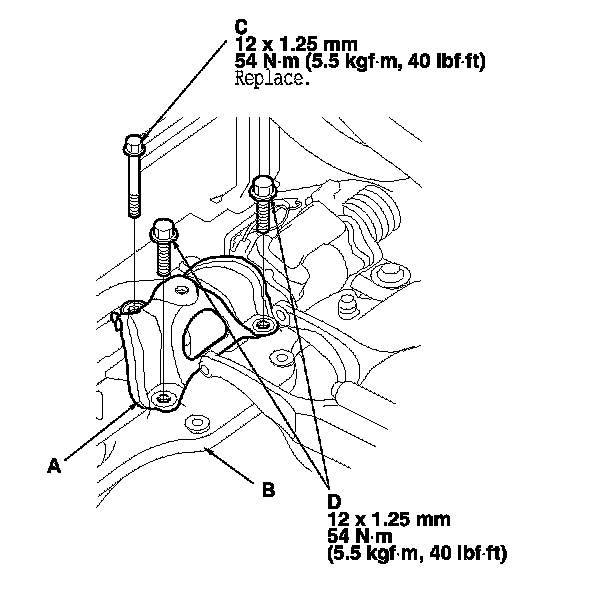 C
12 x 1.25 mm
54 N·m (5.5 kgf·m, 40 lbf·ft)
Replace.

A

B

D
12 x 1.25 mm
54 N·m
(5.5 kgf·m, 40 lbf·ft)