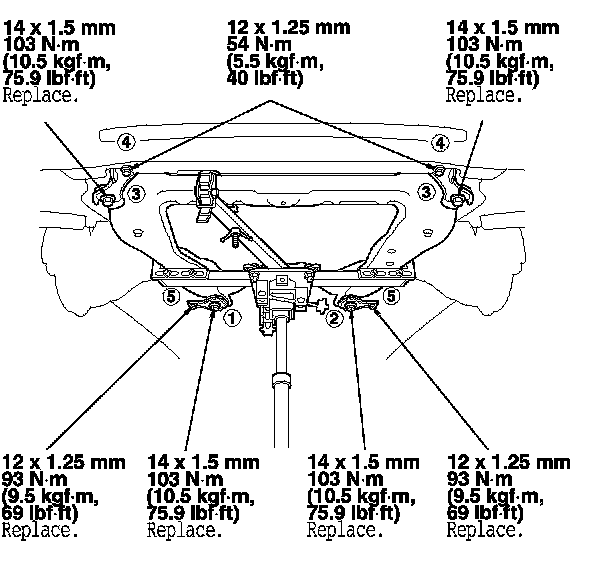 14 x 1.5 mm
103 N·m
(10.5 kgf·m,
75.9 lbf·ft)
Replace.

12 x 1.25 mm
54 N·m
(5.5 kgf·m,
40 lbf·ft)

14 x 1.5 mm
103 N·m
(10.5 kgf·m,
75.9 lbf·ft)
Replace.

4

4

3

3

5

5

1

2

12 x 1.25 mm
93 N·m
(9.5 kgf·m,
69 lbf·ft)
Replace.

14 x 1.5 mm
103 N·m
(10.5 kgf·m,
75.9 lbf·ft)
Replace.

14 x 1.5 mm
103 N·m
(10.5 kgf·m,
75.9 lbf·ft)
Replace.

12 x 1.25 mm
93 N·m
(9.5 kgf·m,
69 lbf·ft)
Replace.