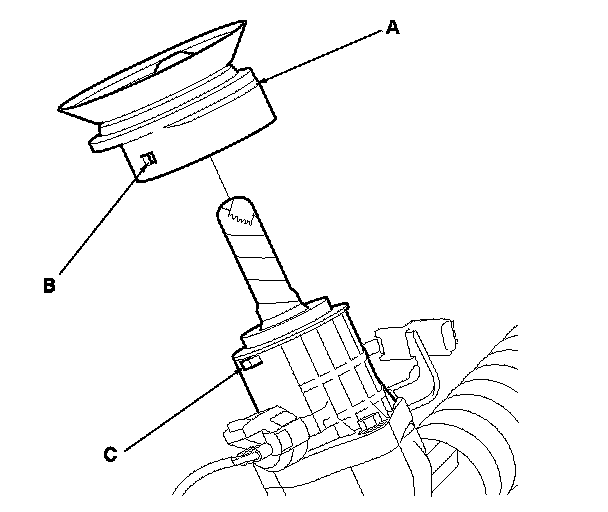 A

B

C