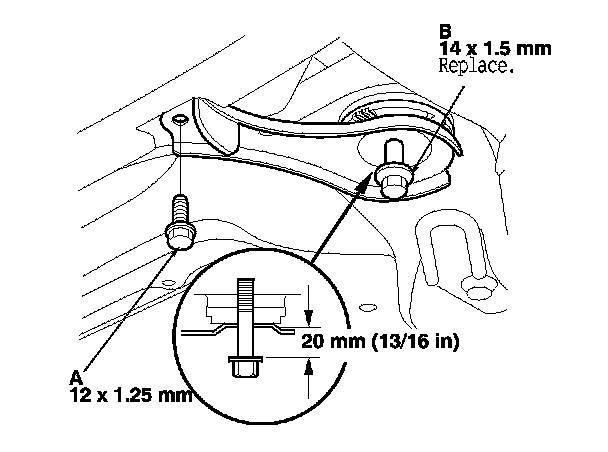 B
14 x 1.5 mm
Replace.

20 mm (13/16 in)

A
12 x 1.25 mm