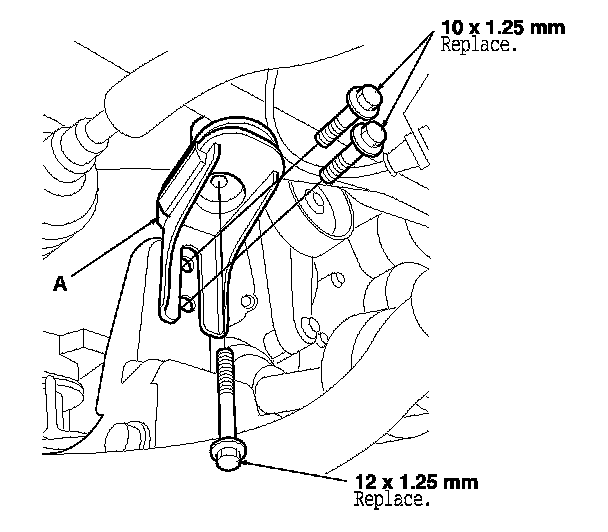 10 x 1.25 mm
Replace.

A

12 x 1.25 mm
Replace.