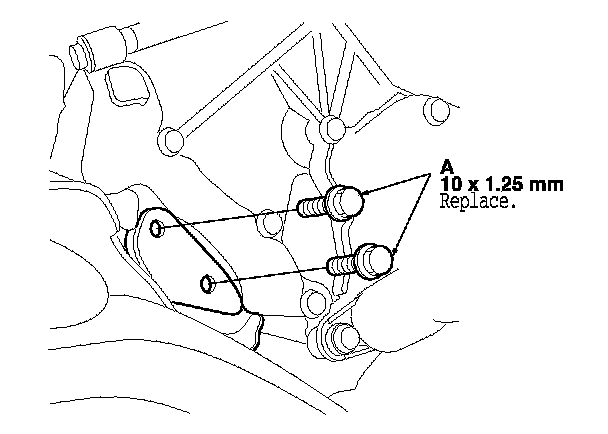 A
10 x 1.25 mm
Replace.