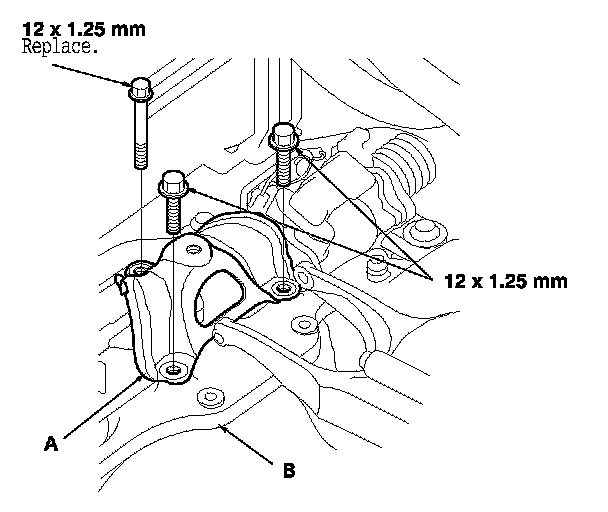 12 x 1.25 mm
Replace.

12 x 1.25 mm

A

B