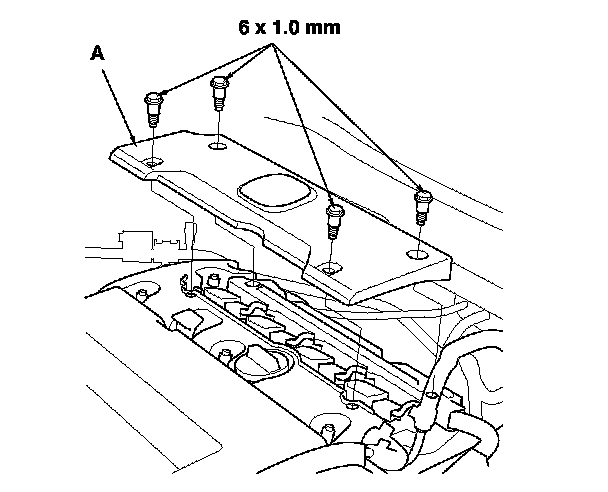 6 x 1.0 mm

A