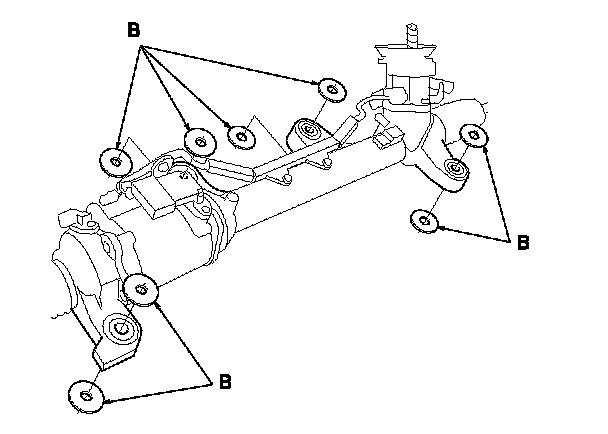 B

B

B