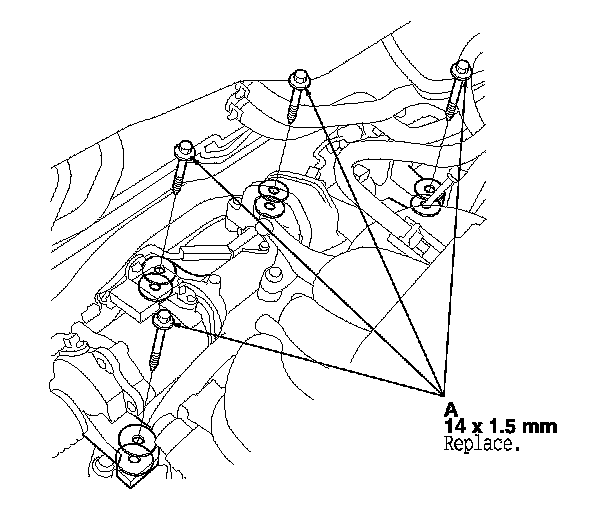 A
14 x 1.5 mm
Replace.