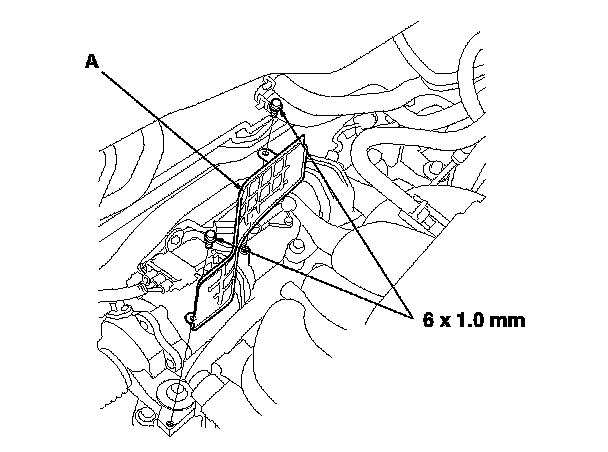 A

6 x 1.0 mm