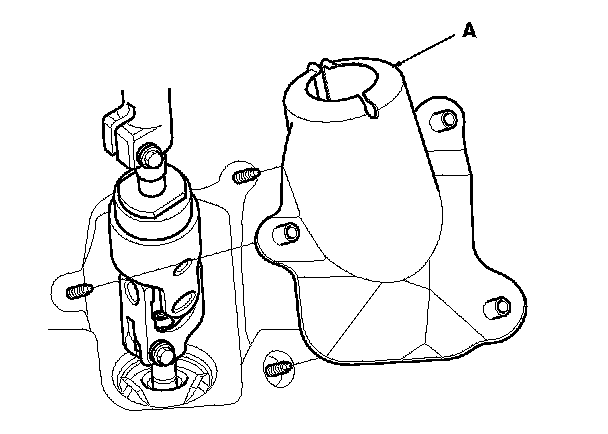 A