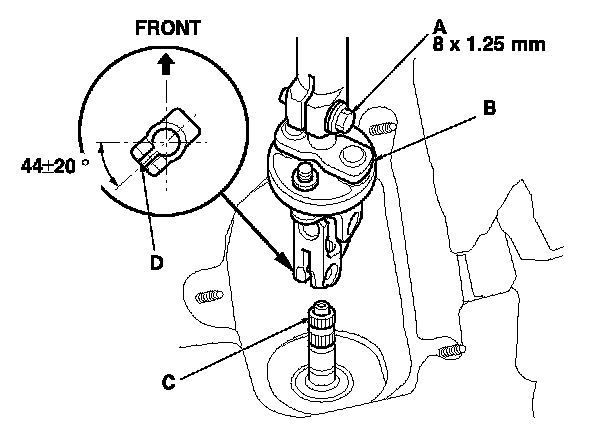 FRONT

A
8 x 1.25 mm

B

44±20 °

D

C