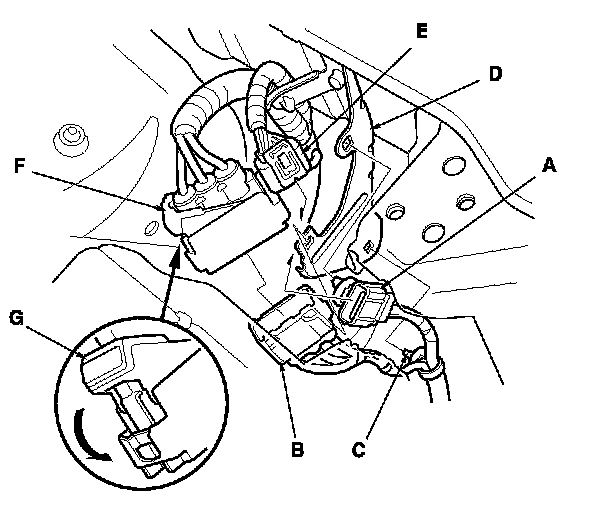 E
D
F
A
G
B
C