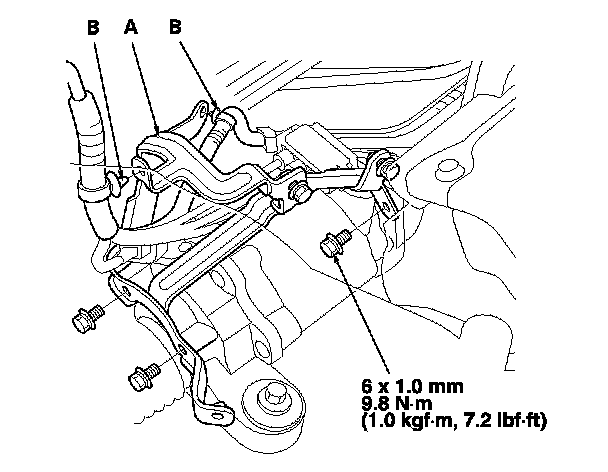 B A B

6 x 1.0 mm
9.8 N·m
(1.0 kgf·m, 7.2 lbf·ft)