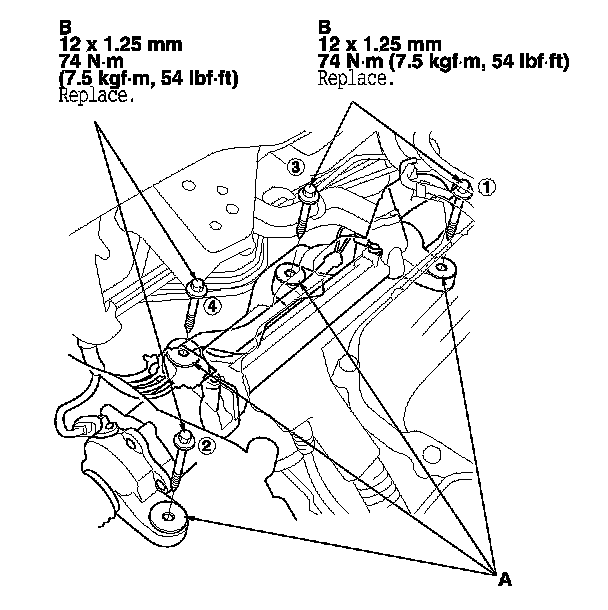 B
12 x 1.25 mm
74 N·m
(7.5 kgf·m, 54 lbf·ft)
Replace.

B
12 x 1.25 mm
74 N·m (7.5 kgf·m, 54 lbf·ft)
Replace.

3
1
4
2
A