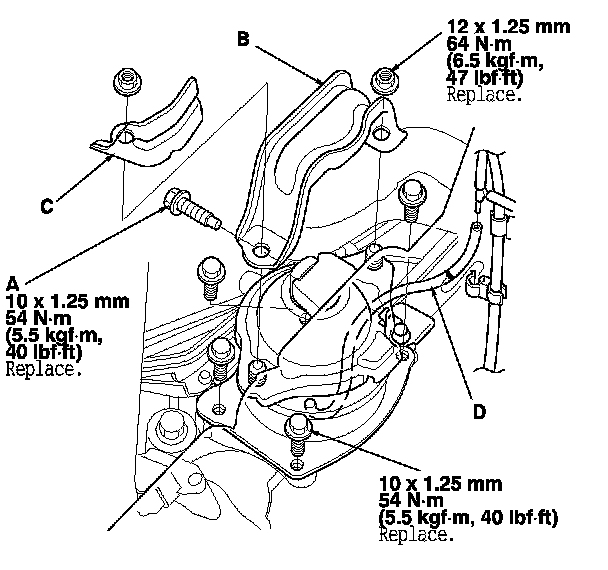 B

12 x 1.25 mm
64 N·m
(6.5 kgf·m,
47 lbf·ft)
Replace.

C

A
10 x 1.25 mm
54 N·m
(5.5 kgf·m,
40 lbf·ft)
Replace.

D

10 x 1.25 mm
54 N·m
(5.5 kgf·m, 40 lbf·ft)
Replace.