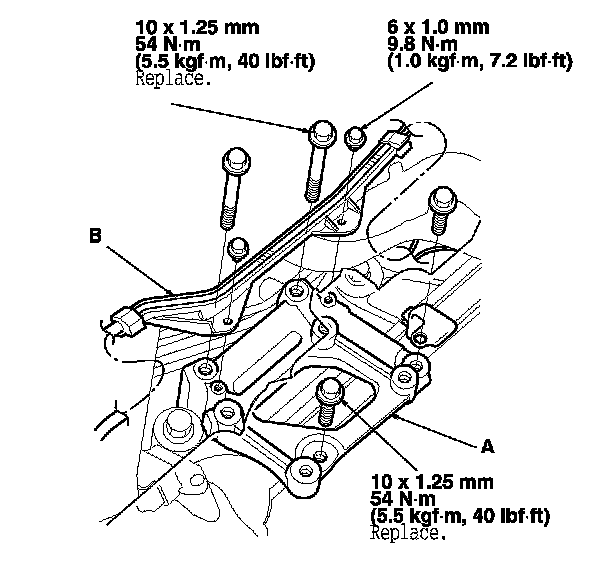 10 x 1.25 mm
54 N·m
(5.5 kgf·m, 40 lbf·ft)
Replace.

6 x 1.0 mm
9.8 N·m
(1.0 kgf·m, 7.2 lbf·ft)

B

A

10 x 1.25 mm
54 N·m
(5.5 kgf·m, 40 lbf·ft)
Replace.