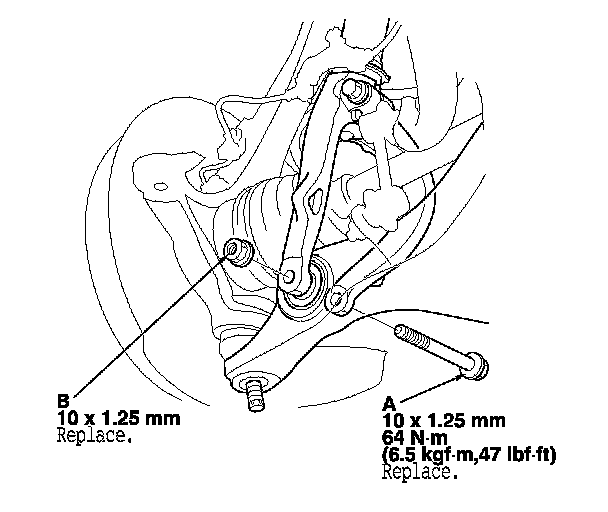 B
10 x 1.25 mm
Replace.

A
10 x 1.25 mm
64 N·m
(6.5 kgf·m,47 lbf·ft)
Replace.